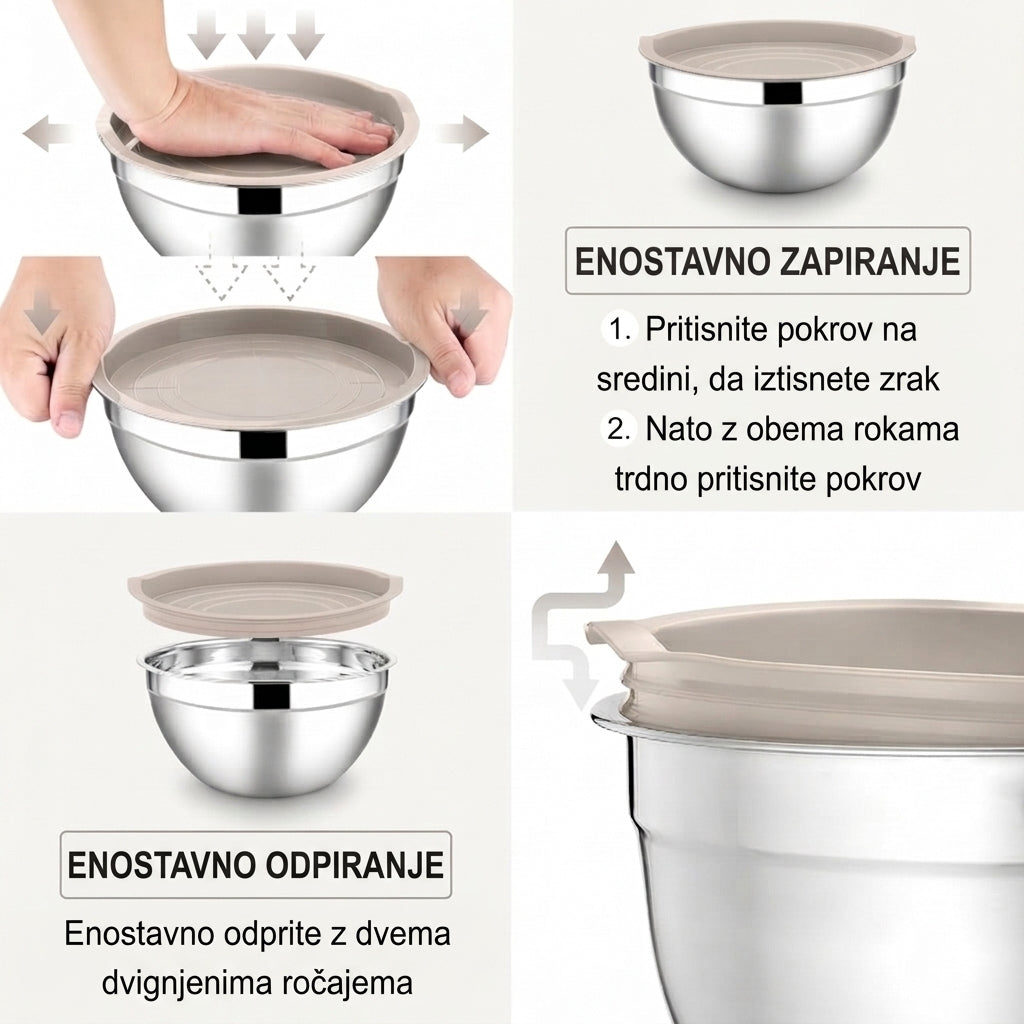 ENOSTAVNO ZAPIRANJE

1. Pritisnite pokrov na sredini, da iztisnete zrak

2. Nato z obema rokama trdno pritisnite pokrov

ENOSTAVNO ODPIRANJE

Enostavno odprite z dvema dvignjenima ročajema